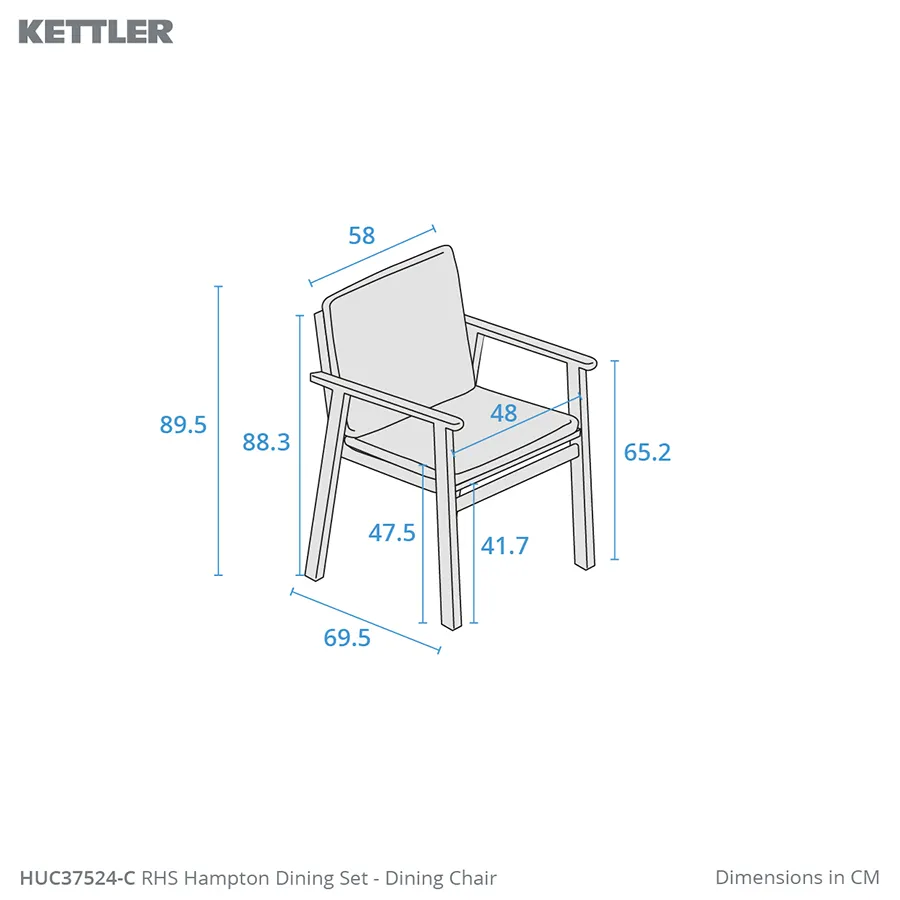 KETTLER

58

89.5

88.3

48

65.2

47.5

41.7

69.5

HUC37524-C RHS Hampton Dining Set - Dining Chair

Dimensions in CM